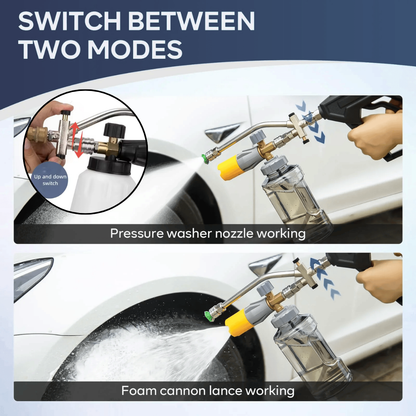 SWITCH BETWEEN TWO MODES

Up and down switch

Pressure washer nozzle working

Foam cannon lance working